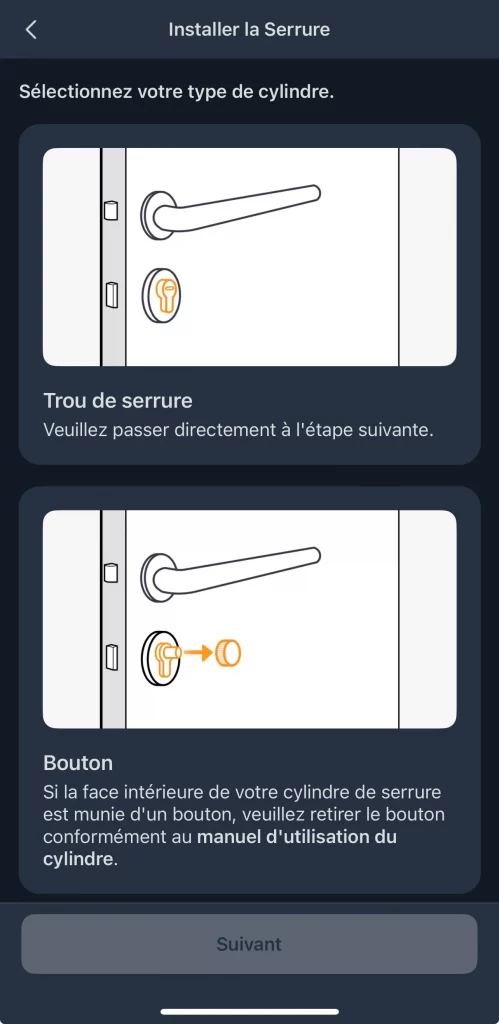 Installer la Serrure

Sélectionnez votre type de cylindre.

Trou de serrure
Veuillez passer directement à l'étape suivante.

Bouton
Si la face intérieure de votre cylindre de serrure est munie d'un bouton, veuillez retirer le bouton conformément au manuel d'utilisation du cylindre.

Suivant