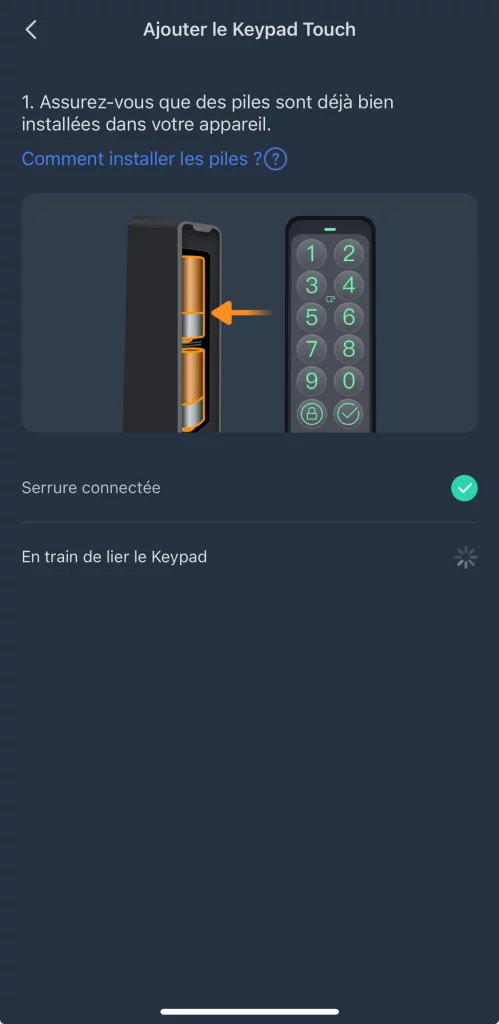 Ajouter le Keypad Touch

1. Assurez-vous que des piles sont déjà bien installées dans votre appareil.

Comment installer les piles ?

1 2
3 4
5 6
7 8
9 0

Serrure connectée

En train de lier le Keypad