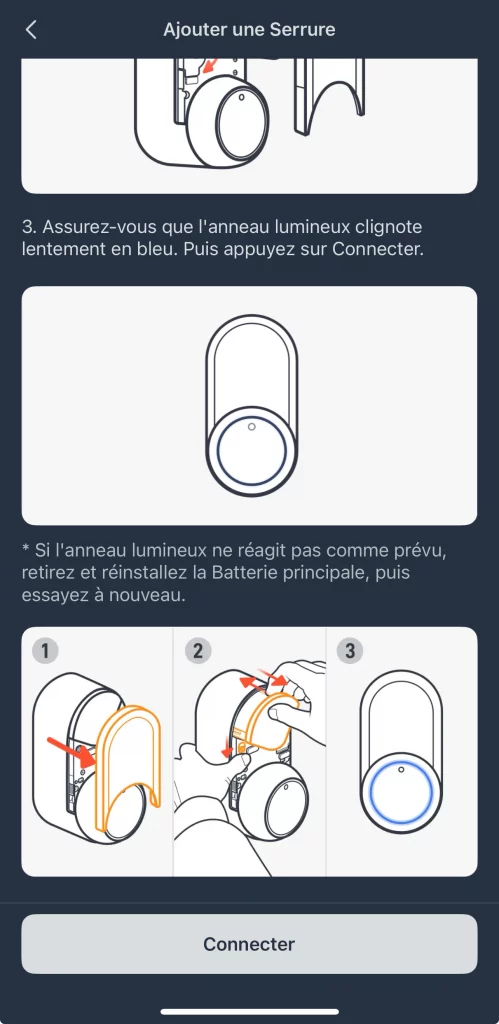 Ajouter une Serrure

3. Assurez-vous que l'anneau lumineux clignote lentement en bleu. Puis appuyez sur Connecter.

* Si l'anneau lumineux ne réagit pas comme prévu, retirez et réinstallez la Batterie principale, puis essayez à nouveau.

1

2

3

Connecter